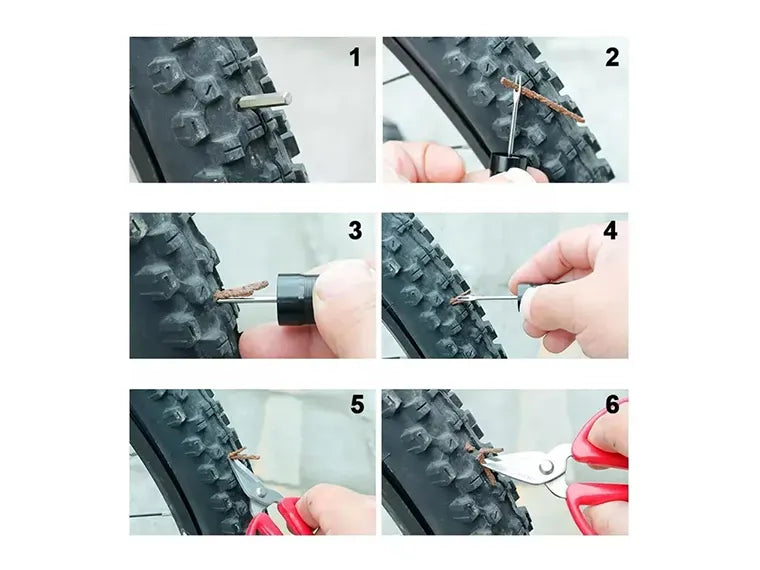 1
2
3
4
5
6